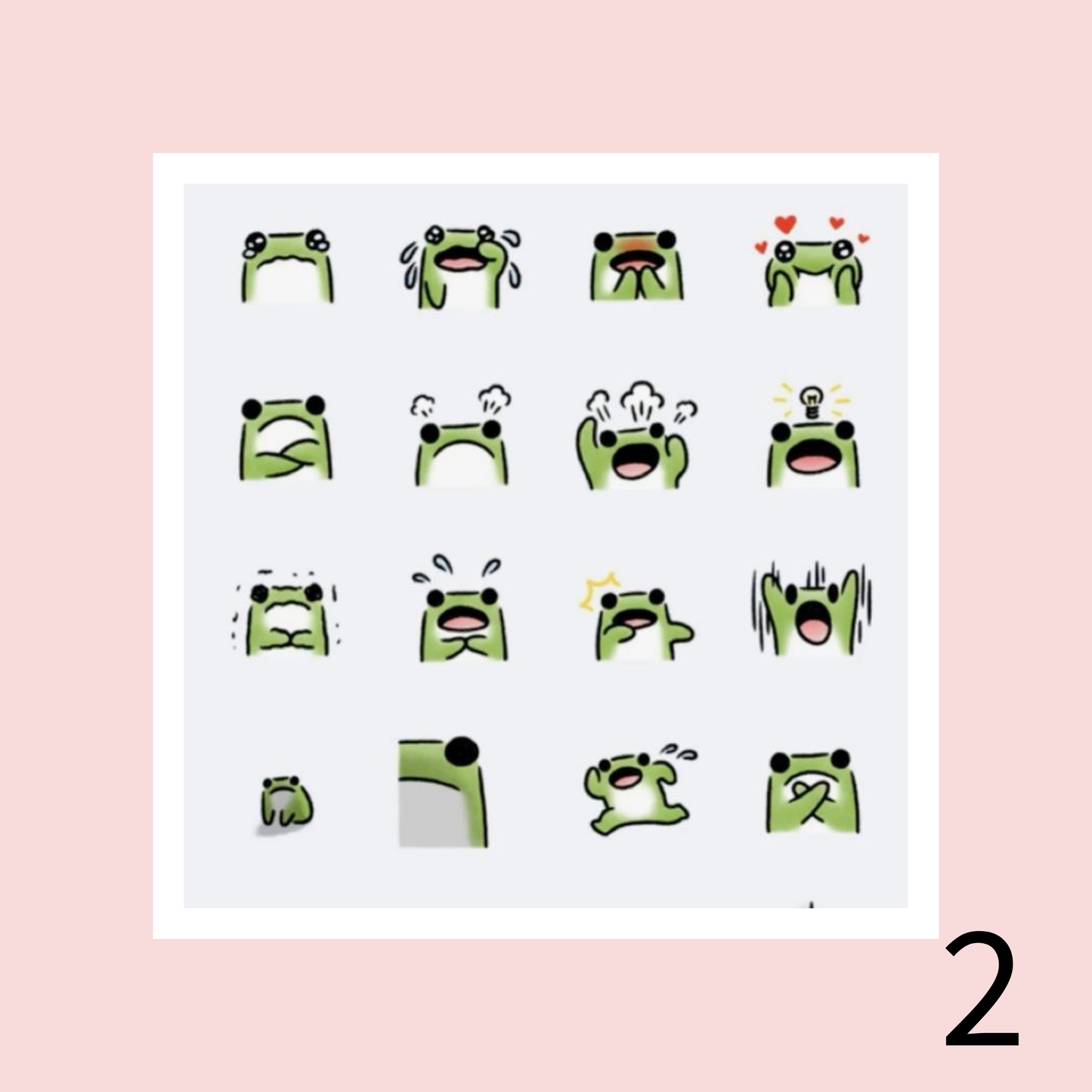 2